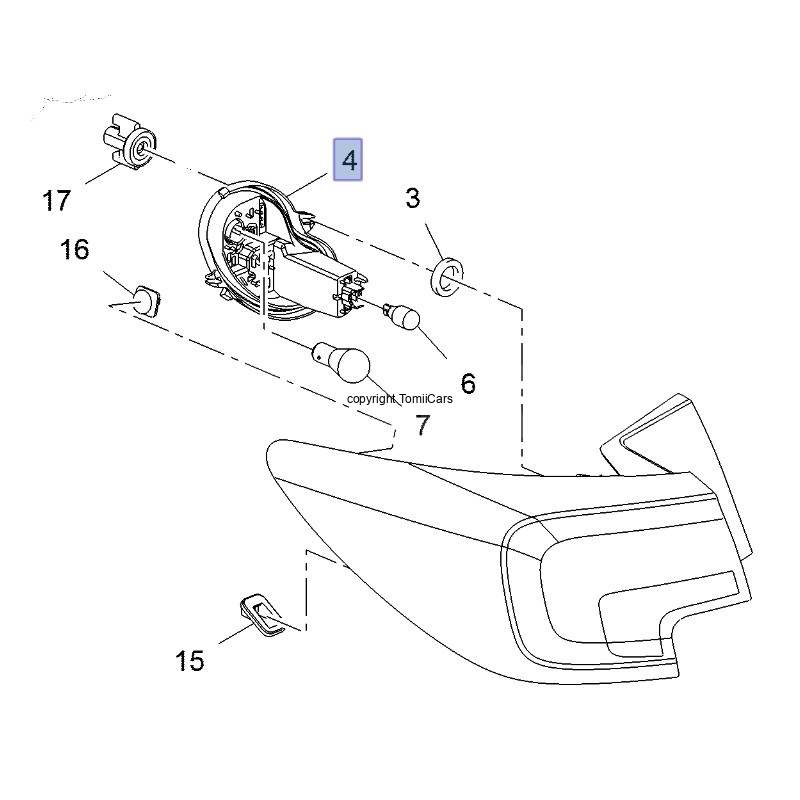 4
17
3
16
6
copyright TomiiCars
7
15