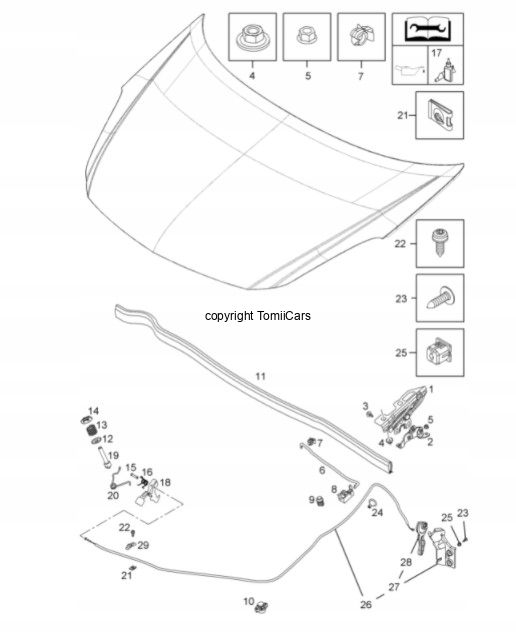 4
5
7
17
21
22
23
25
copyright TomiiCars
11
1
3
5
4
2
14
13
12
19
15
16
18
20
7
6
8
9
24
25
23
22
29
21
28
27
26
10