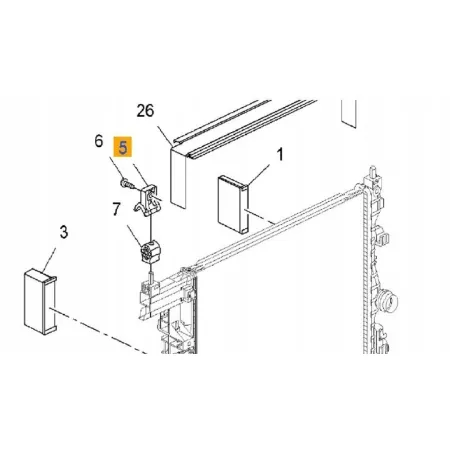 26
6
5
1
7
3