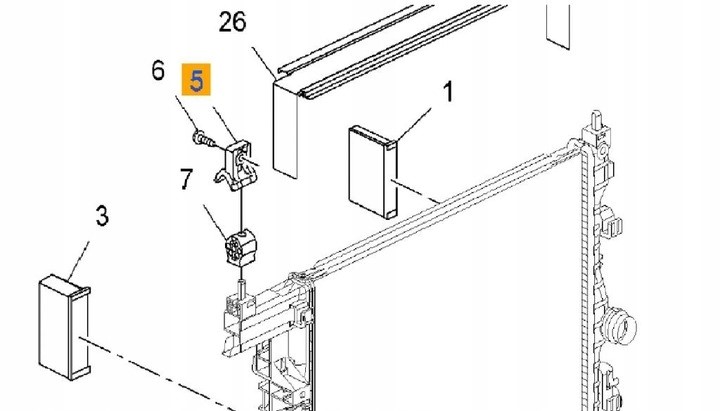 26
6
5
1
7
3