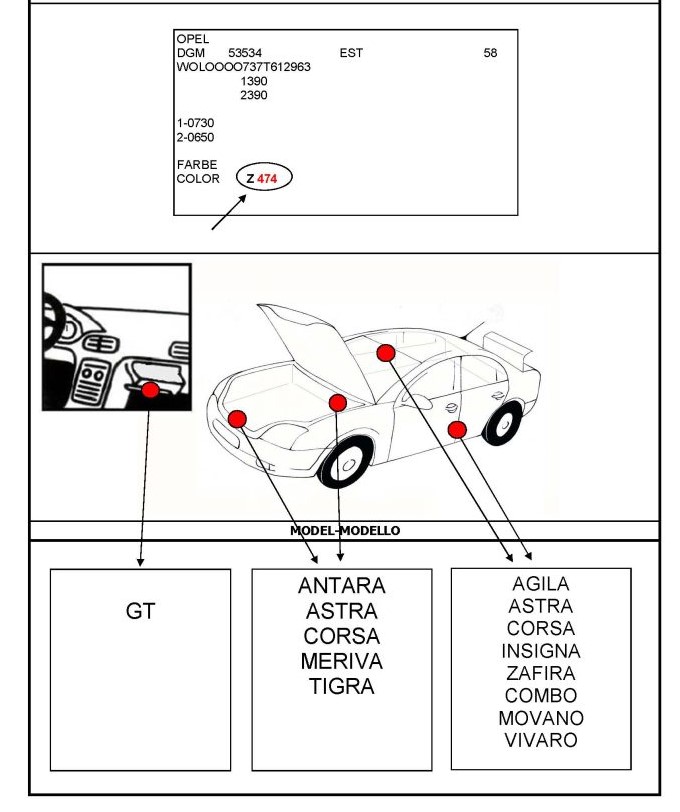 OPEL
DGM 53534 EST 58
WOLOOOO737T612963
1390
2390

1-0730
2-0650

FARBE
COLOR Z 474

MODEL-MODELLO

GT

ANTARA
ASTRA
CORSA
MERIVA
TIGRA

AGILA
ASTRA
CORSA
INSIGNA
ZAFIRA
COMBO
MOVANO
VIVARO