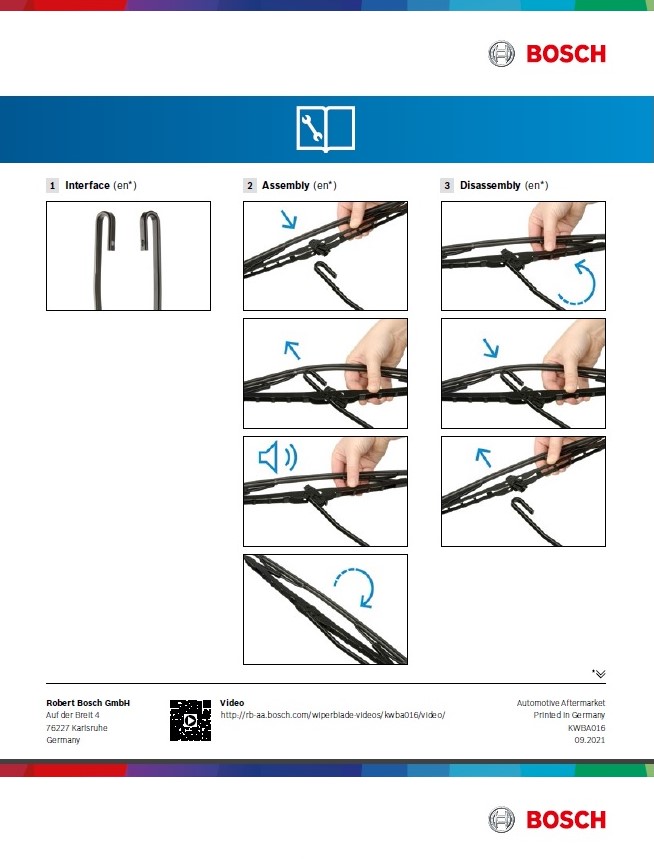 BOSCH

1 Interface (en*)

2 Assembly (en*)

3 Disassembly (en*)

*

Robert Bosch GmbH
Auf der Breit 4
76227 Karlsruhe
Germany

Video
http://rb-aa.bosch.com/wiperblade-videos/kwba016/video/

Automotive Aftermarket
Printed in Germany
KWBA016
09.2021

BOSCH