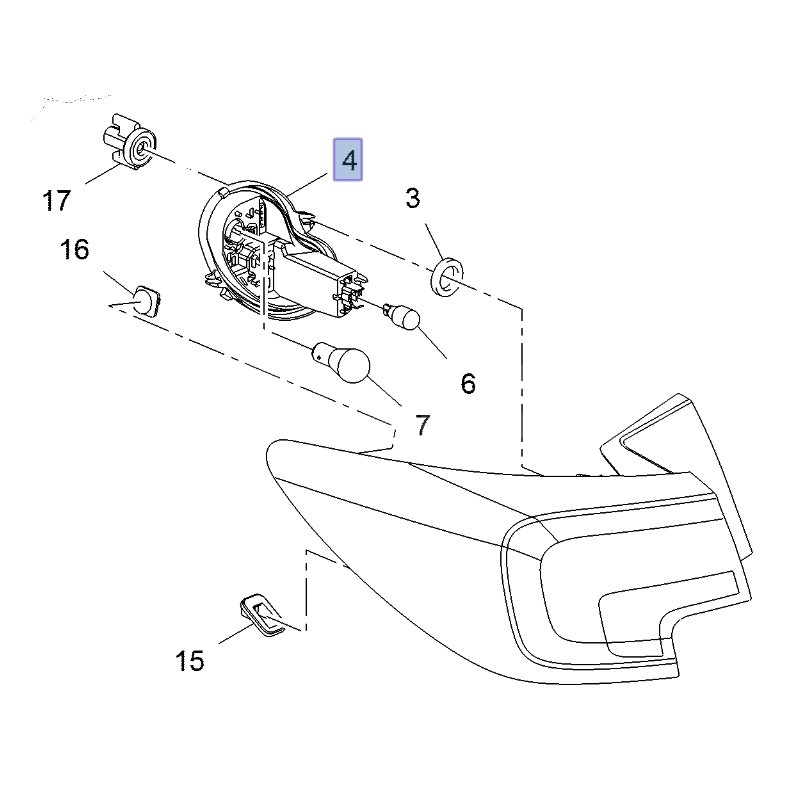 17
4
3
16
6
7
15